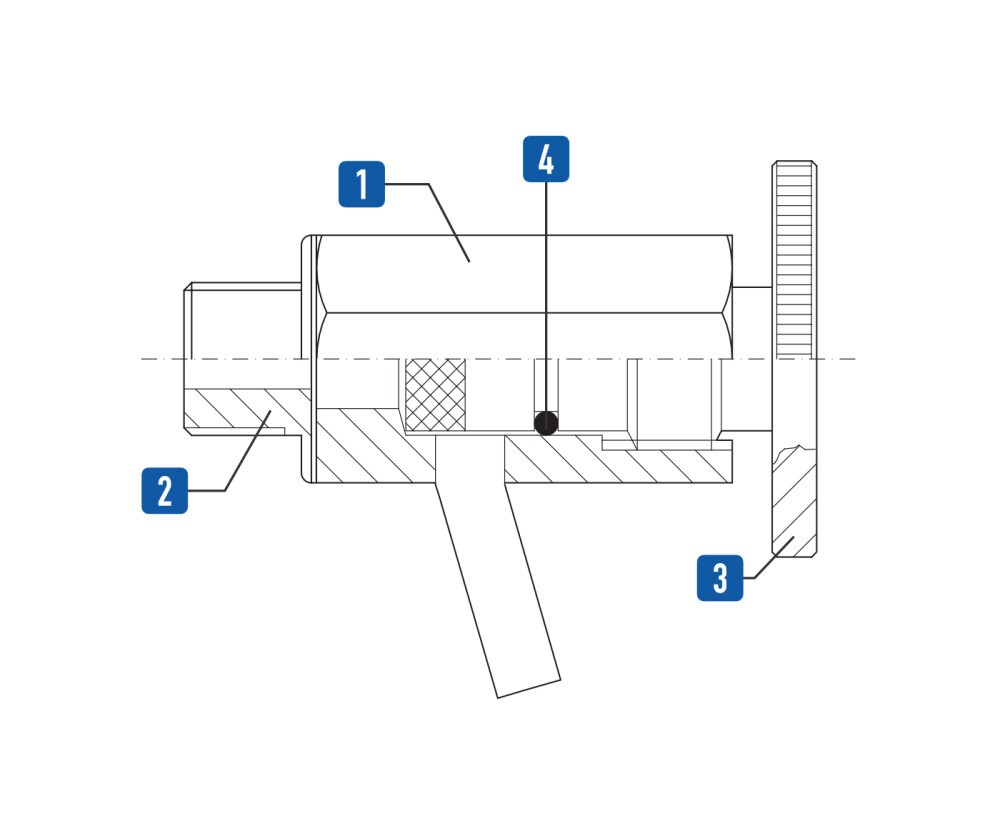 1
4
2
3