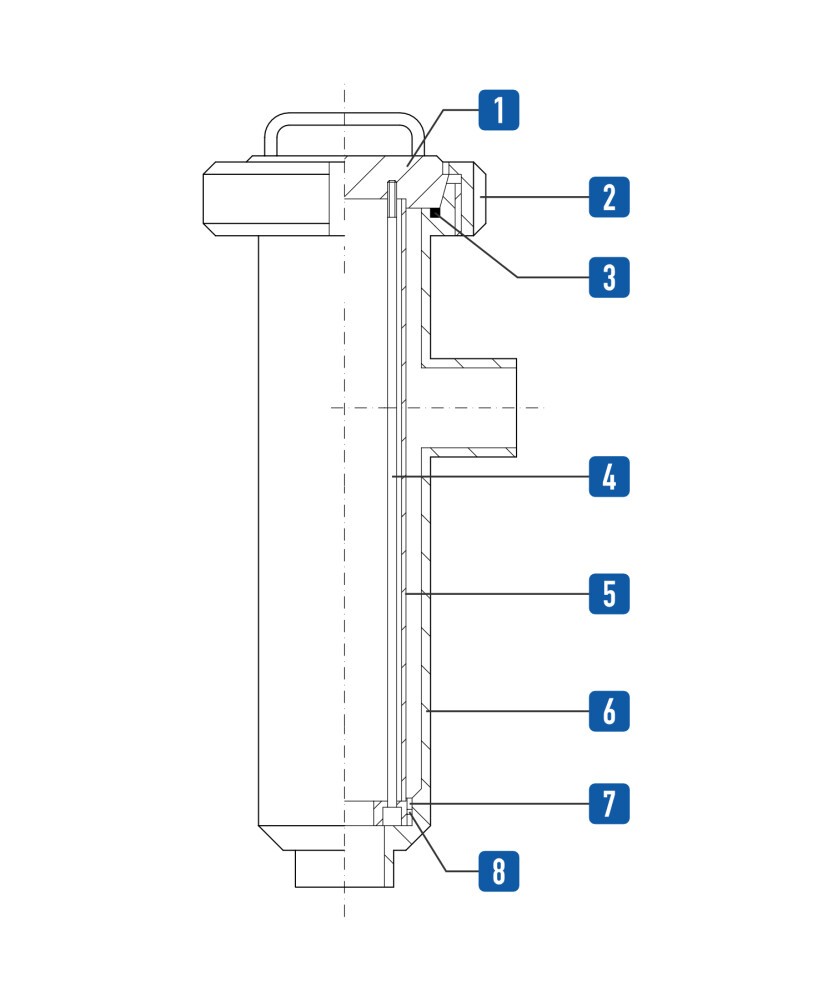 1
2
3
4
5
6
7
8