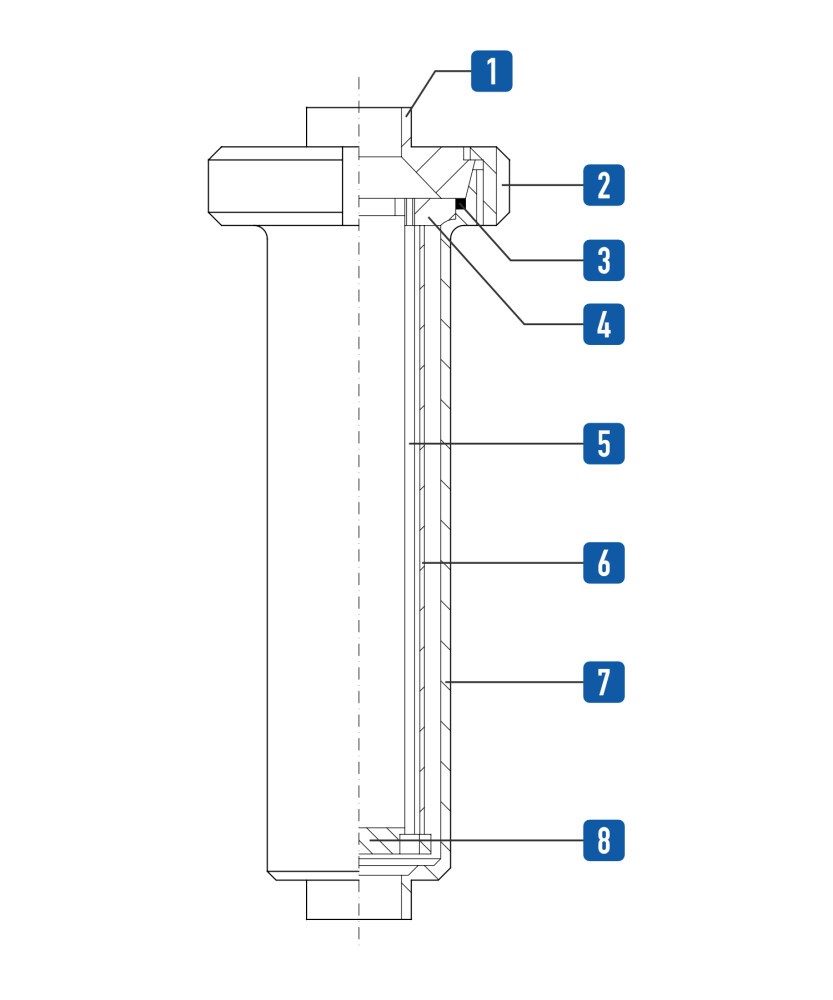 1
2
3
4
5
6
7
8