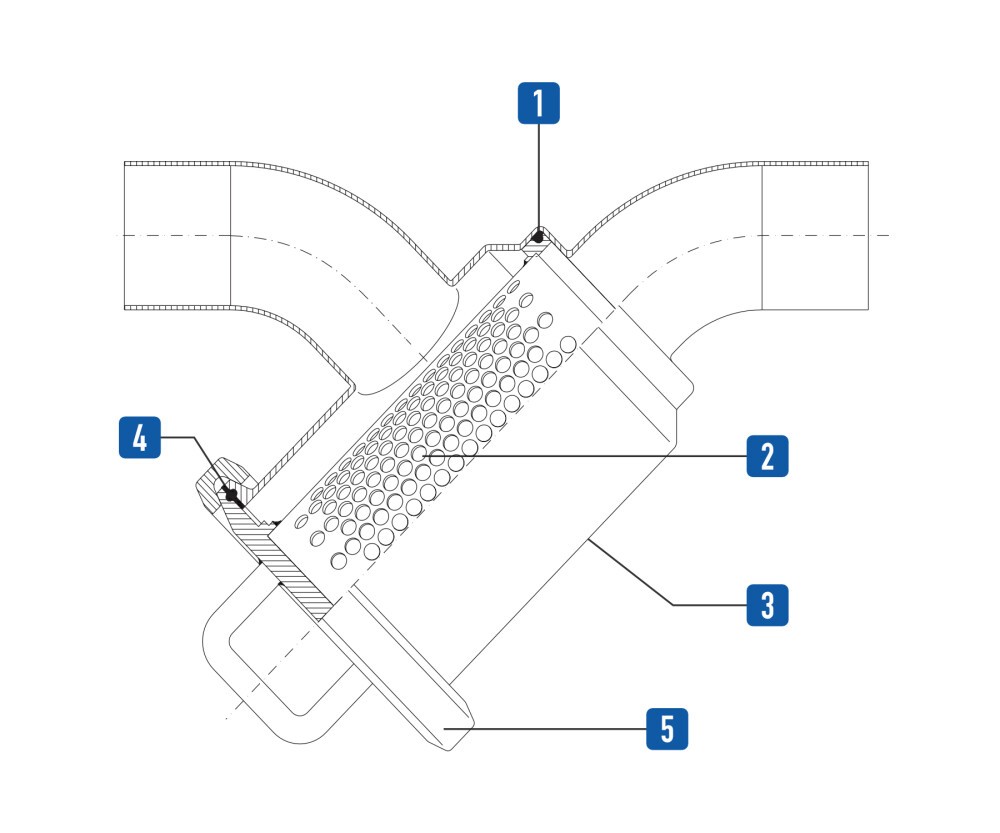 1
4
2
3
5