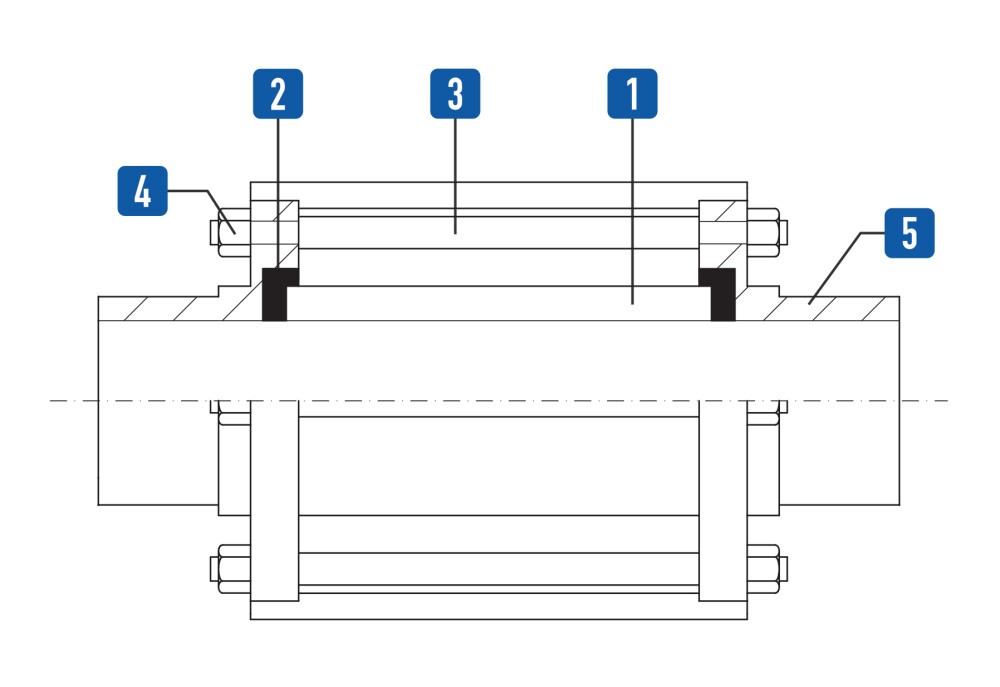 2
3
1
4
5